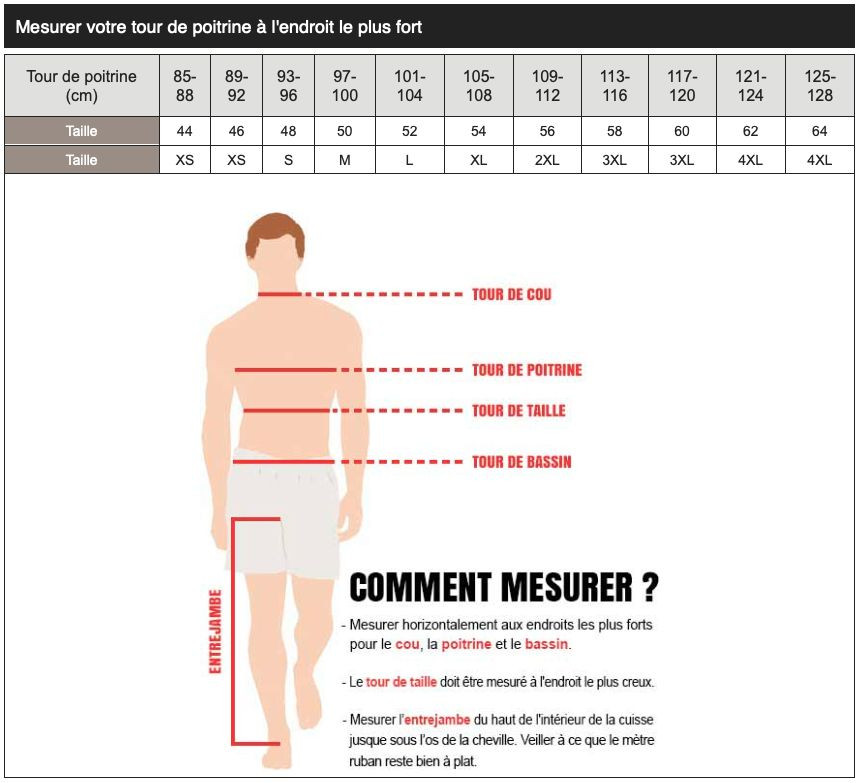 Mesurer votre tour de poitrine à l'endroit le plus fort

| Tour de poitrine (cm) | 85-88 | 89-92 | 93-96 | 97-100 | 101-104 | 105-108 | 109-112 | 113-116 | 117-120 | 121-124 | 125-128 |
|---|---|---|---|---|---|---|---|---|---|---|---|
| Taille | 44 | 46 | 48 | 50 | 52 | 54 | 56 | 58 | 60 | 62 | 64 |
| Taille | XS | XS | S | M | L | XL | 2XL | 3XL | 3XL | 4XL | 4XL |

TOUR DE COU

TOUR DE POITRINE

TOUR DE TAILLE

TOUR DE BASSIN

ENTREJAMBE

COMMENT MESURER ?

- Mesurer horizontalement aux endroits les plus forts pour le cou, la poitrine et le bassin.

- Le tour de taille doit être mesuré à l'endroit le plus creux.

- Mesurer l'entrejambe du haut de l'intérieur de la cuisse jusque sous l'os de la cheville. Veiller à ce que le mètre ruban reste bien à plat.